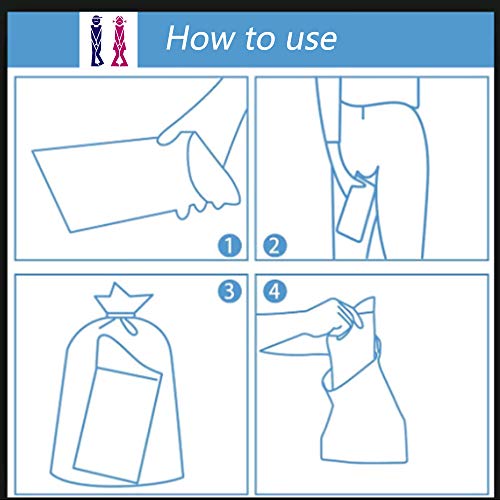 How to use

1

2

3

4