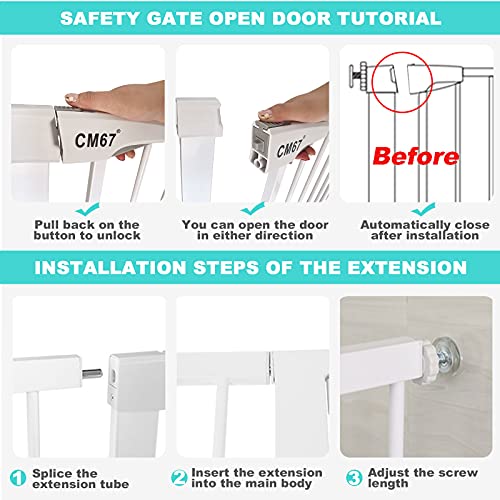 SAFETY GATE OPEN DOOR TUTORIAL

CM67®

CM67®

Before

Pull back on the button to unlock

You can open the door in either direction

Automatically close after installation

INSTALLATION STEPS OF THE EXTENSION

1 Splice the extension tube

2 Insert the extension into the main body

3 Adjust the screw length