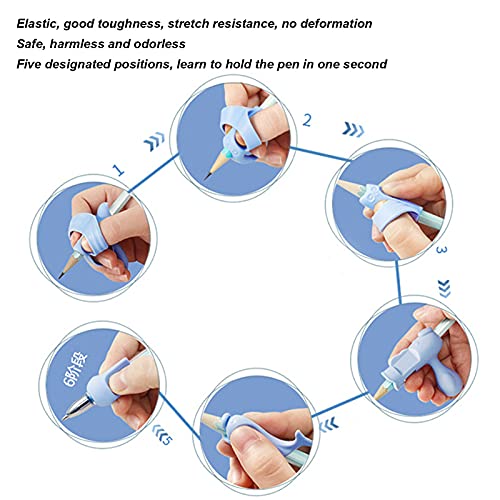 Elastic, good toughness, stretch resistance, no deformation
Safe, harmless and odorless
Five designated positions, learn to hold the pen in one second

1

2

3

5

6阶段