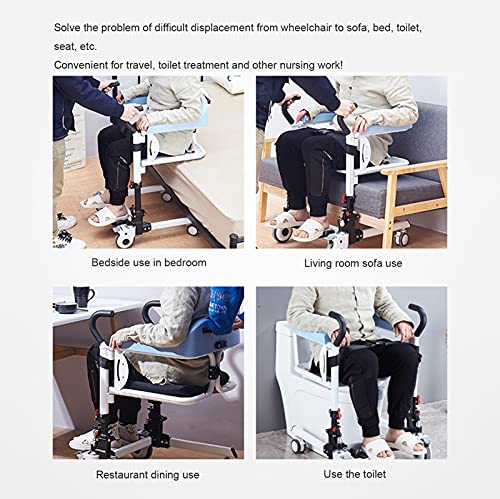 Solve the problem of difficult displacement from wheelchair to sofa, bed, toilet, seat, etc.

Convenient for travel, toilet treatment and other nursing work!

Bedside use in bedroom

Living room sofa use

Restaurant dining use

Use the toilet