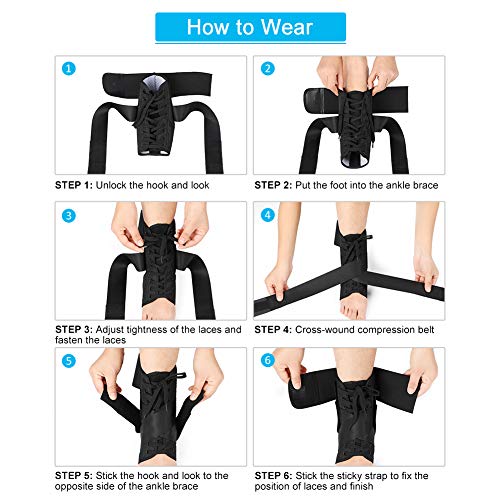 How to Wear

1

STEP 1: Unlock the hook and look

2

STEP 2: Put the foot into the ankle brace

3

STEP 3: Adjust tightness of the laces and fasten the laces

4

STEP 4: Cross-wound compression belt

5

STEP 5: Stick the hook and look to the opposite side of the ankle brace

6

STEP 6: Stick the sticky strap to fix the position of laces and finish