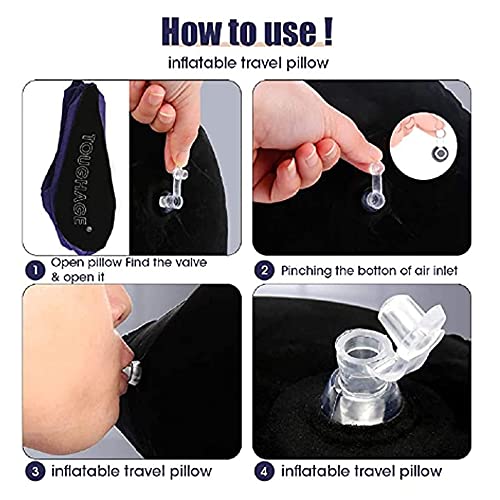 How to use !

inflatable travel pillow

TOUGHAGE

1 Open pillow Find the valve & open it

2 Pinching the botton of air inlet

3 inflatable travel pillow

4 inflatable travel pillow