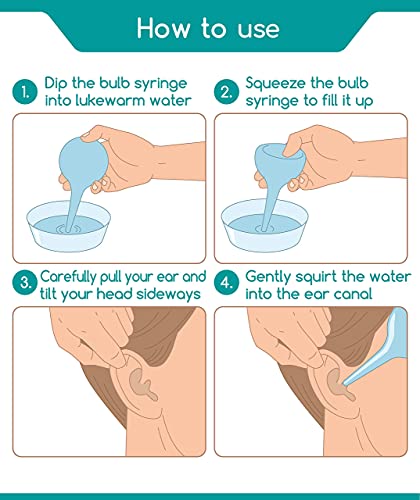 How to use

1. Dip the bulb syringe into lukewarm water

2. Squeeze the bulb syringe to fill it up

3. Carefully pull your ear and tilt your head sideways

4. Gently squirt the water into the ear canal