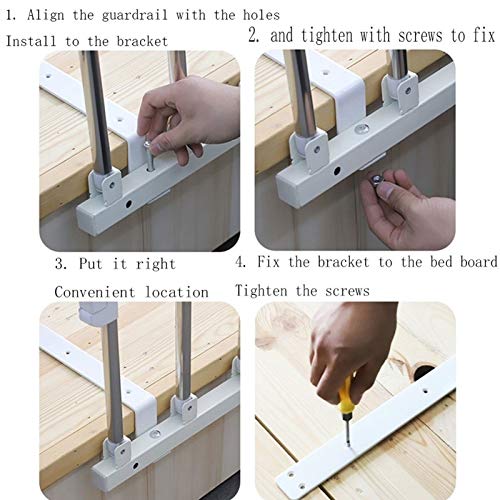 1. Align the guardrail with the holes

Install to the bracket

2. and tighten with screws to fix

3. Put it right

Convenient location

4. Fix the bracket to the bed board

Tighten the screws