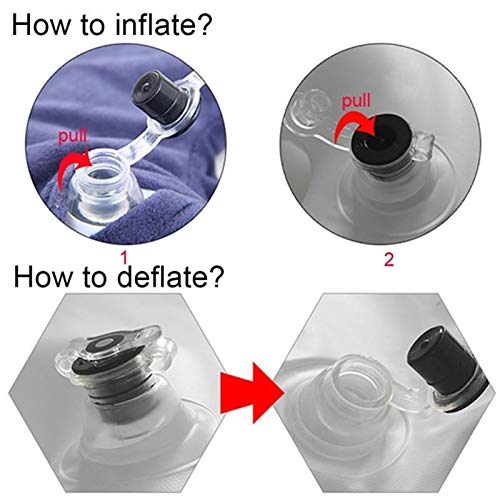 How to inflate?

pull

pull

1

2

How to deflate?