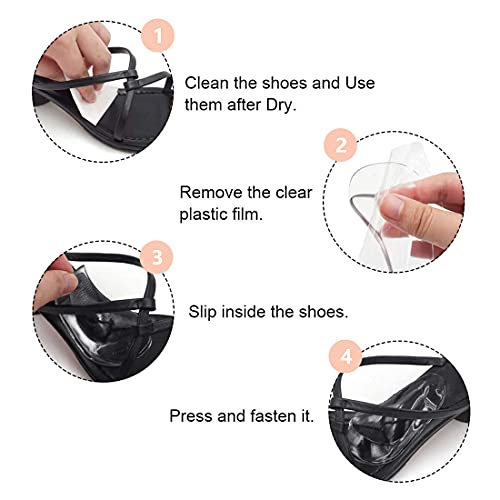 1

Clean the shoes and Use them after Dry.

2

Remove the clear plastic film.

3

Slip inside the shoes.

4

Press and fasten it.